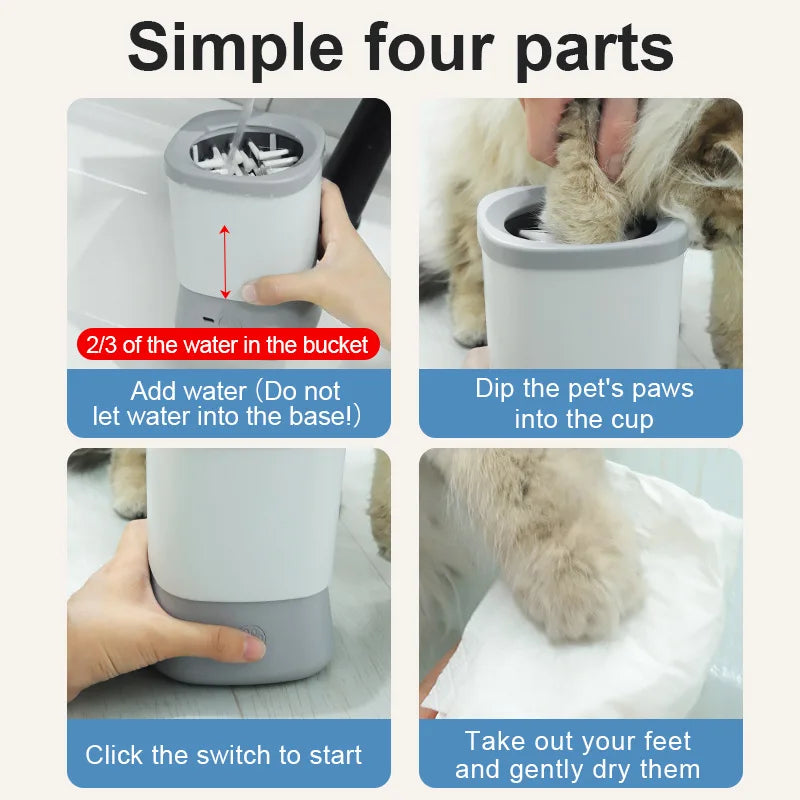 Simple four parts

2/3 of the water in the bucket

Add water (Do not let water into the base!)

Dip the pet's paws into the cup

Click the switch to start

Take out your feet and gently dry them